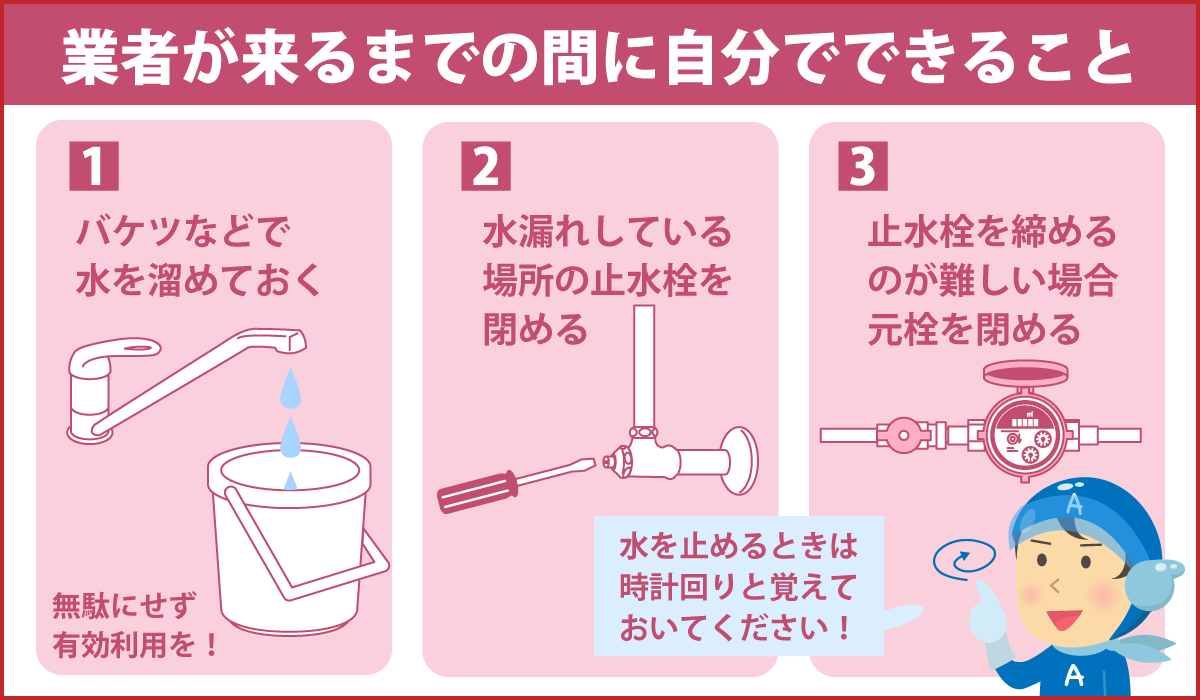 業者が来るまでの間に自分でできること

1
バケツなどで水を溜めておく

無駄にせず有効利用を！

2
水漏れしている場所の止水栓を閉める

3
止水栓を締めるのが難しい場合元栓を閉める

水を止めるときは時計回りと覚えておいてください！

A

A