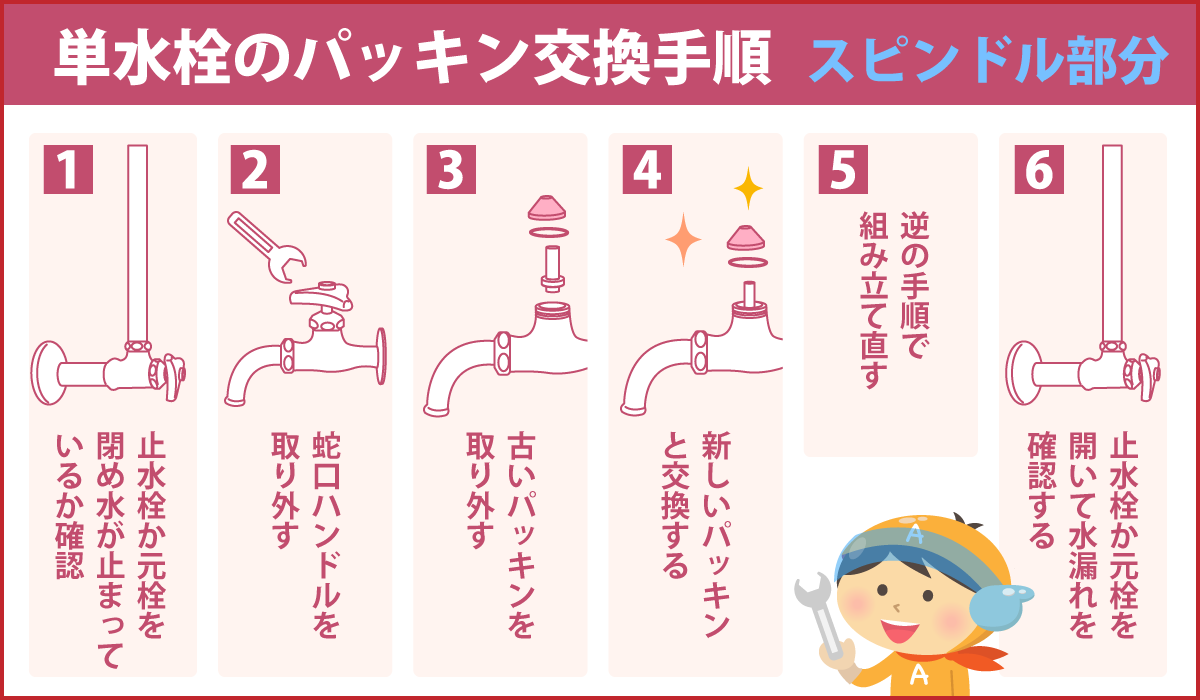 単水栓のパッキン交換手順　スピンドル部分

1
止水栓か元栓を閉め水が止まっているか確認

2
蛇口ハンドルを取り外す

3
古いパッキンを取り外す

4
新しいパッキンと交換する

5
逆の手順で組み立て直す

6
止水栓か元栓を開いて水漏れを確認する

A
A