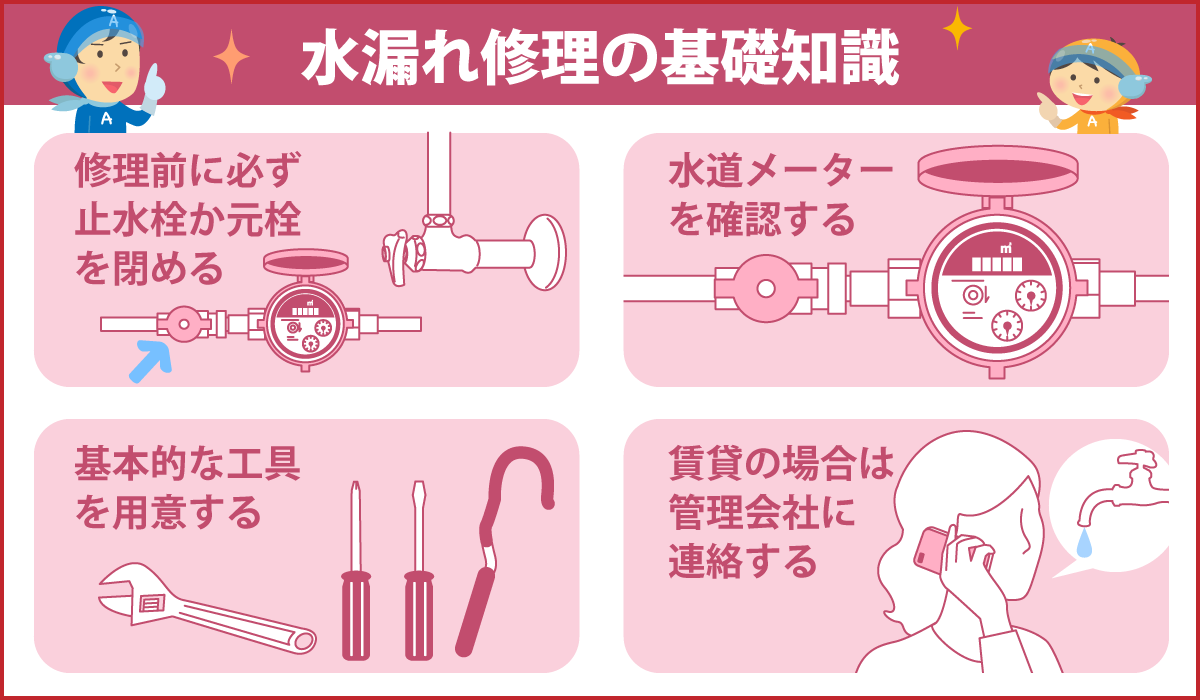 水漏れ修理の基礎知識

修理前に必ず止水栓か元栓を閉める

水道メーターを確認する

基本的な工具を用意する

賃貸の場合は管理会社に連絡する