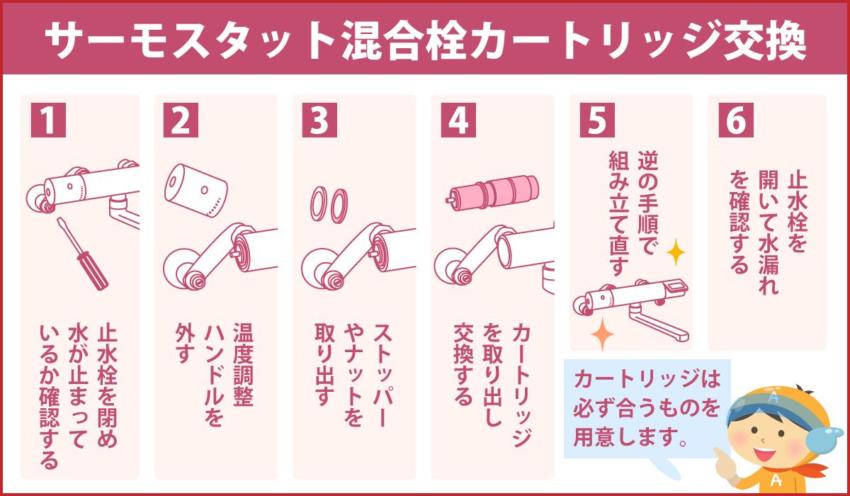 サーモスタット混合栓カートリッジ交換

1
止水栓を閉め水が止まっているか確認する

2
温度調整ハンドルを外す

3
ストッパーやナットを取り出す

4
カートリッジを取り出し交換する

5
逆の手順で組み立て直す

6
止水栓を開いて水漏れを確認する

カートリッジは必ず合うものを用意します。

A