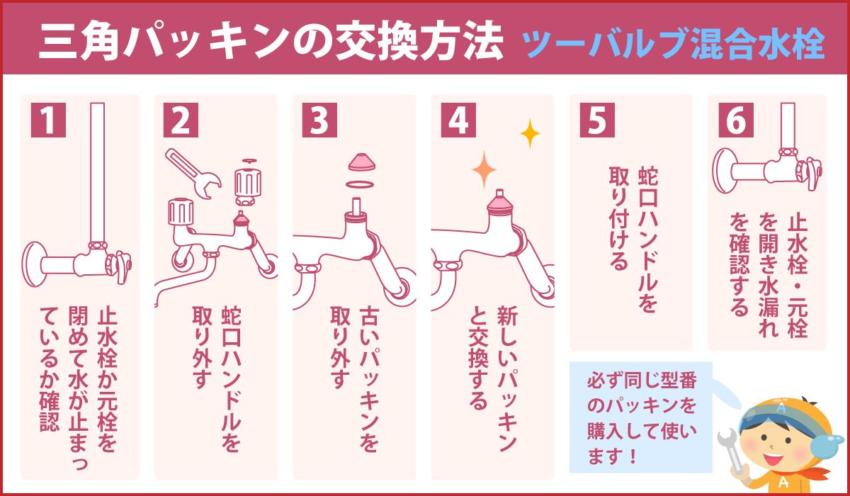 三角パッキンの交換方法 ツーバルブ混合水栓

1
止水栓か元栓を閉めて水が止まっているか確認

2
蛇口ハンドルを取り外す

3
古いパッキンを取り外す

4
新しいパッキンと交換する

5
蛇口ハンドルを取り付ける

6
止水栓・元栓を開き水漏れを確認する

必ず同じ型番のパッキンを購入して使います！

A