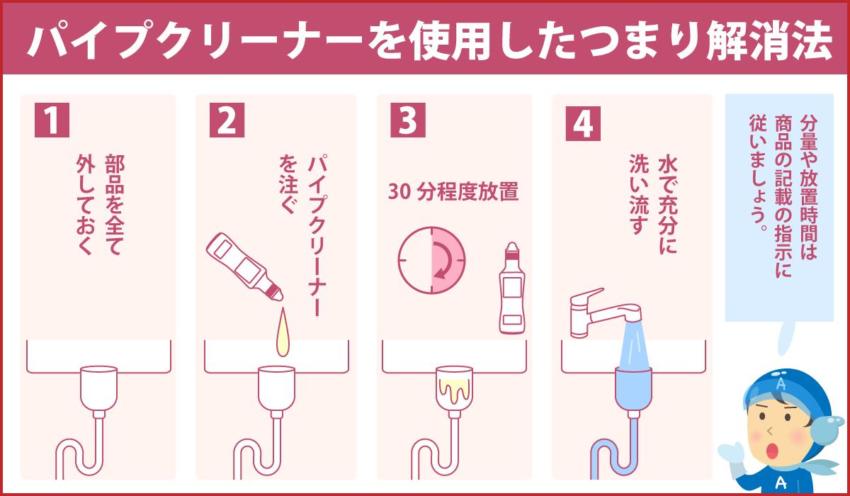 パイプクリーナーを使用したつまり解消法

1
部品を全て外しておく

2
パイプクリーナーを注ぐ

3
30 分程度放置

4
水で充分に洗い流す

分量や放置時間は商品の記載の指示に従いましょう。

A

A