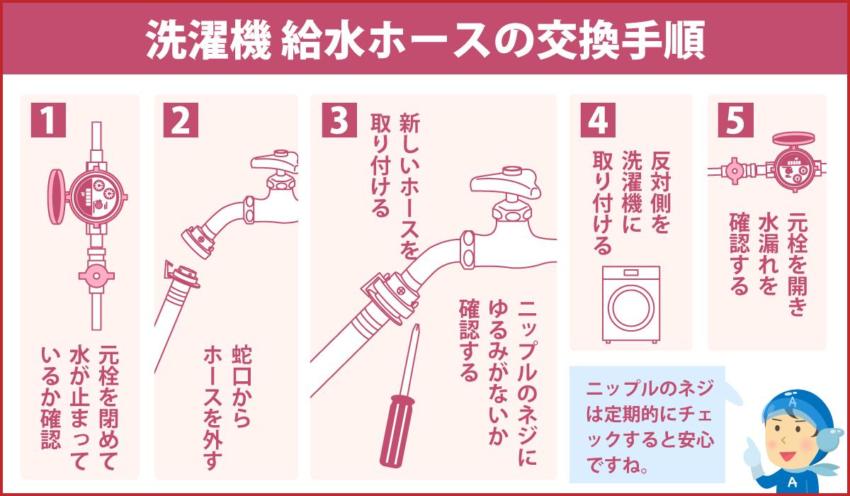 洗濯機 給水ホースの交換手順

1
元栓を閉めて水が止まっているか確認

2
蛇口からホースを外す

3
新しいホースを取り付ける

ニップルのネジにゆるみがないか確認する

4
反対側を洗濯機に取り付ける

5
元栓を開き水漏れを確認する

ニップルのネジは定期的にチェックすると安心ですね。

A
A