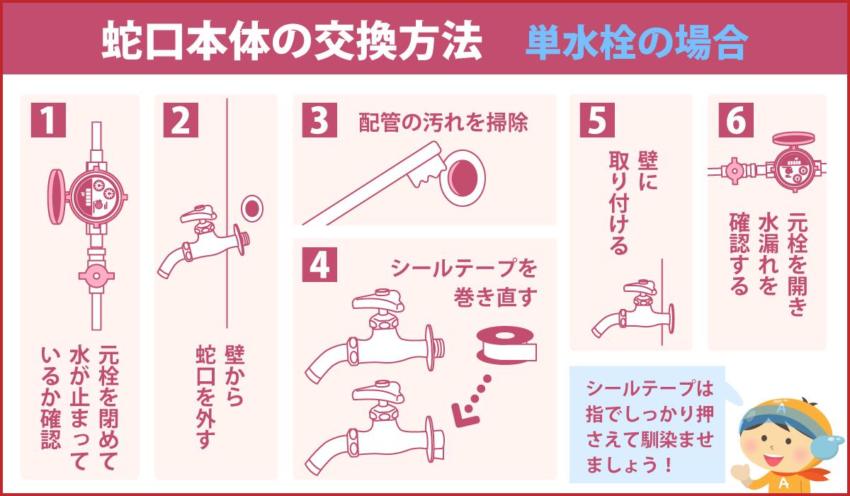 蛇口本体の交換方法　単水栓の場合

1
元栓を閉めて水が止まっているか確認

2
壁から蛇口を外す

3
配管の汚れを掃除

4
シールテープを巻き直す

5
壁に取り付ける

6
元栓を開き水漏れを確認する

シールテープは指でしっかり押さえて馴染ませましょう！

A