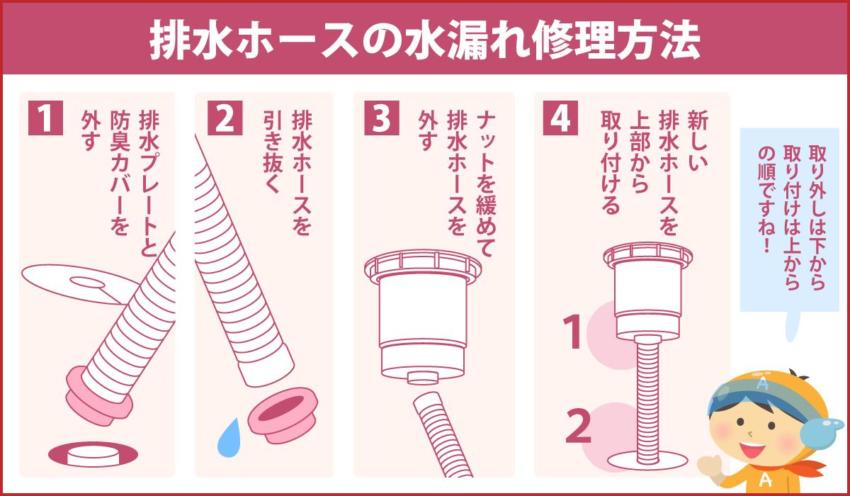 排水ホースの水漏れ修理方法

1
排水プレートと防臭カバーを外す

2
排水ホースを引き抜く

3
ナットを緩めて排水ホースを外す

4
新しい排水ホースを上部から取り付ける

1

2

取り外しは下から取り付けは上からの順ですね！

A

A