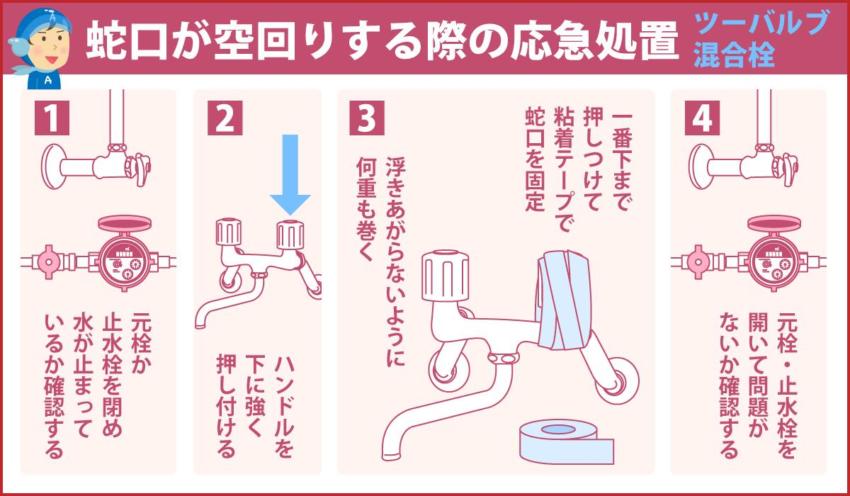 蛇口が空回りする際の応急処置 ツーバルブ混合栓

1
元栓か止水栓を閉め水が止まっているか確認する

2
ハンドルを下に強く押し付ける

3
一番下まで押しつけて粘着テープで蛇口を固定

浮きあがらないように何重も巻く

4
元栓・止水栓を開いて問題がないか確認する