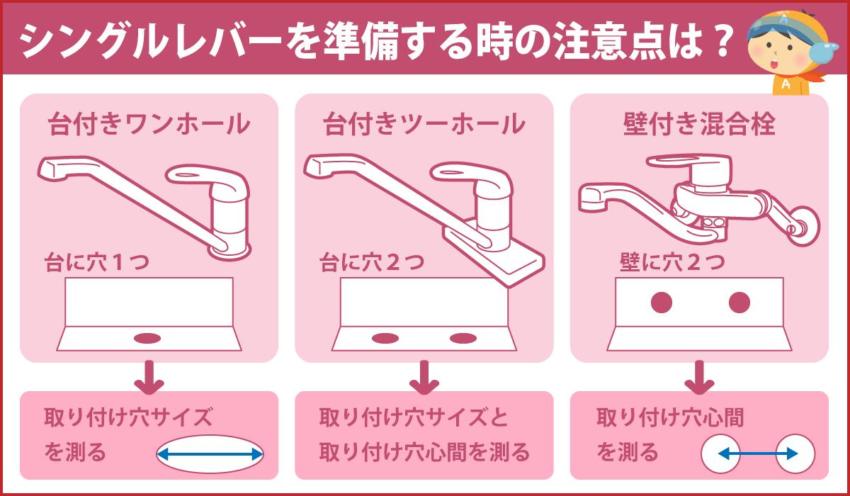 シングルレバーを準備する時の注意点は？

A

台付きワンホール

台に穴１つ

取り付け穴サイズを測る

台付きツーホール

台に穴２つ

取り付け穴サイズと取り付け穴心間を測る

壁付き混合栓

壁に穴２つ

取り付け穴心間を測る