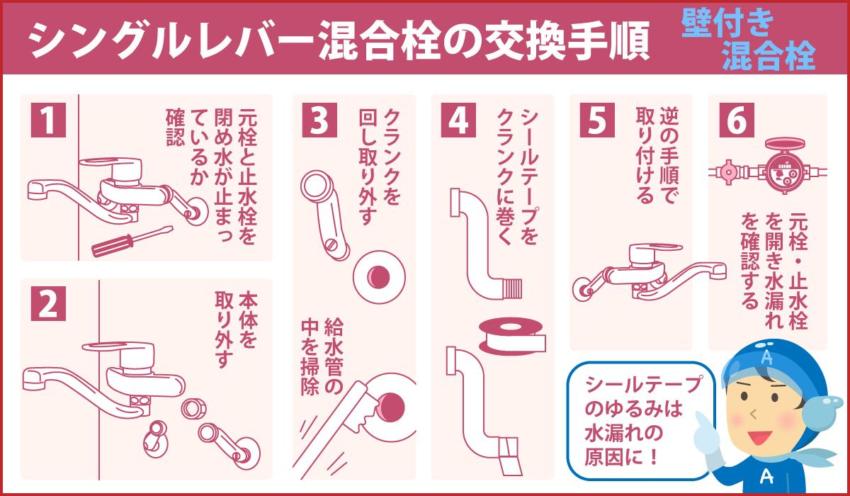 シングルレバー混合栓の交換手順

壁付き混合栓

1
元栓と止水栓を閉め水が止まっているか確認

2
本体を取り外す

3
クランクを回し取り外す

給水管の中を掃除

4
シールテープをクランクに巻く

5
逆の手順で取り付ける

6
元栓・止水栓を開き水漏れを確認する

シールテープのゆるみは水漏れの原因に！

A

A