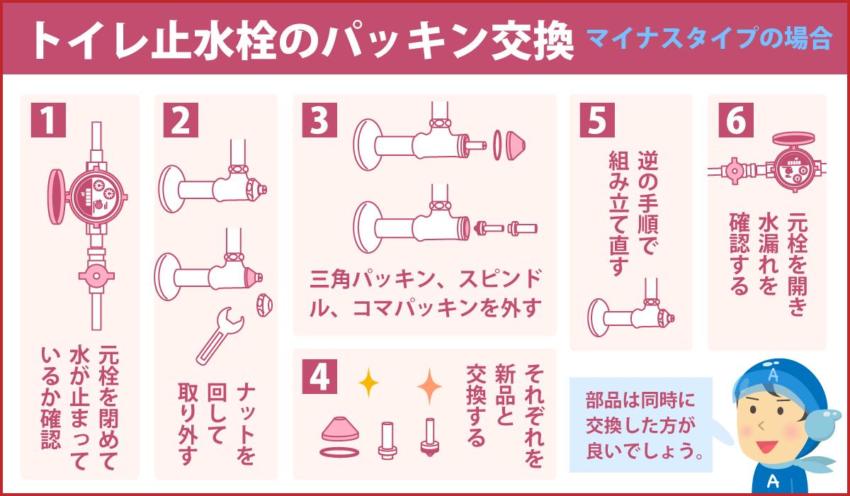 トイレ止水栓のパッキン交換 マイナスタイプの場合

1
元栓を閉めて水が止まっているか確認

2
ナットを回して取り外す

3
三角パッキン、スピンドル、コマパッキンを外す

4
それぞれを新品と交換する

5
逆の手順で組み立て直す

6
元栓を開き水漏れを確認する

部品は同時に交換した方が良いでしょう。

A

A