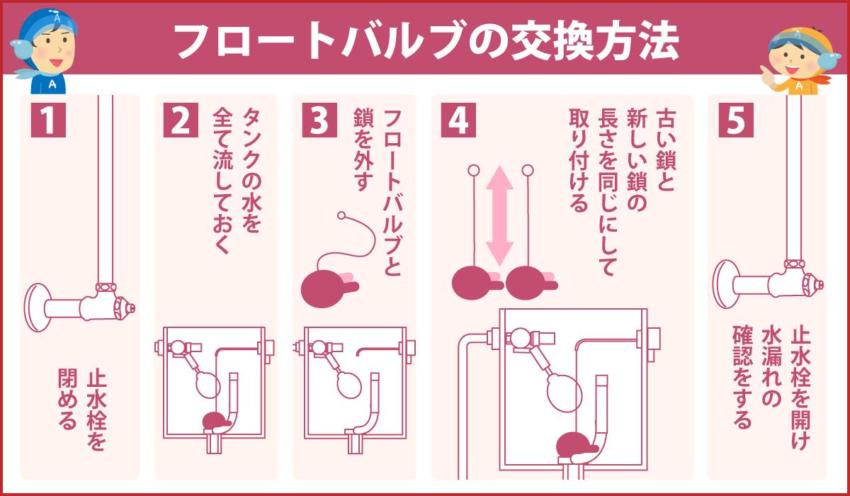 フロートバルブの交換方法

1
止水栓を閉める

2
タンクの水を全て流しておく

3
フロートバルブと鎖を外す

4
古い鎖と新しい鎖の長さを同じにして取り付ける

5
止水栓を開け水漏れの確認をする