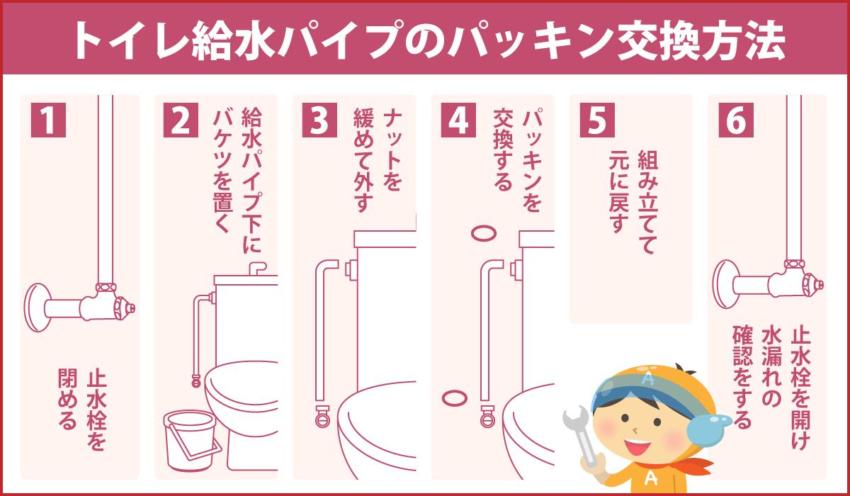 トイレ給水パイプのパッキン交換方法

1
止水栓を閉める

2
給水パイプ下にバケツを置く

3
ナットを緩めて外す

4
パッキンを交換する

5
組み立てて元に戻す

6
止水栓を開け水漏れの確認をする

A
A