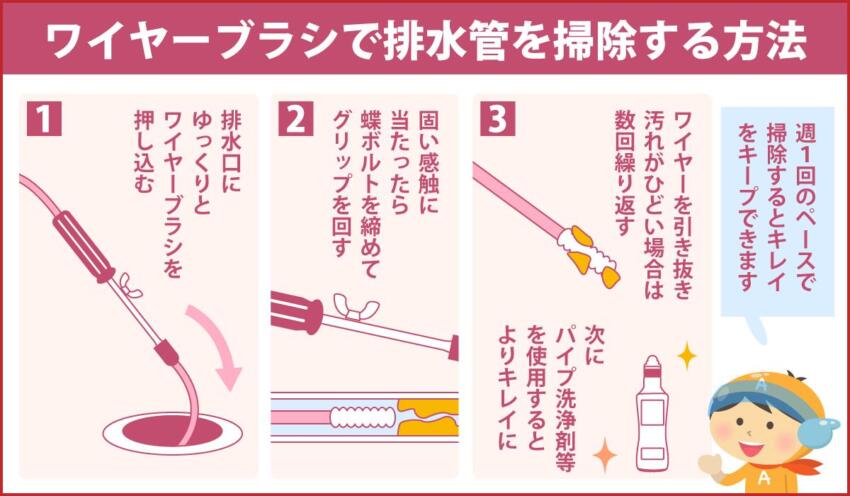 ワイヤーブラシで排水管を掃除する方法

1
排水口に
ゆっくりと
ワイヤーブラシを
押し込む

2
固い感触に
当たったら
蝶ボルトを締めて
グリップを回す

3
ワイヤーを引き抜き
汚れがひどい場合は
数回繰り返す

次に
パイプ洗浄剤等
を使用すると
よりキレイに

週1回のペースで
掃除するとキレイ
をキープできます

A
A