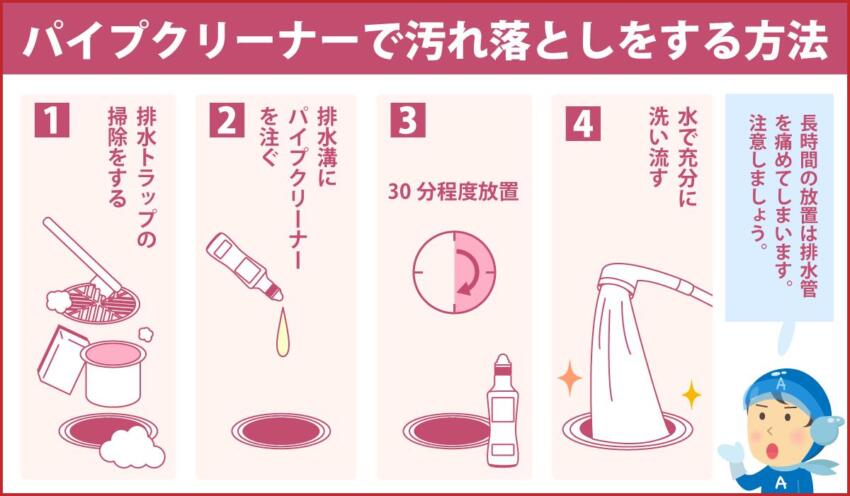 パイプクリーナーで汚れ落としをする方法

1
排水トラップの掃除をする

2
排水溝にパイプクリーナーを注ぐ

3
30 分程度放置

4
水で充分に洗い流す

長時間の放置は排水管を痛めてしまいます。注意しましょう。

A

A