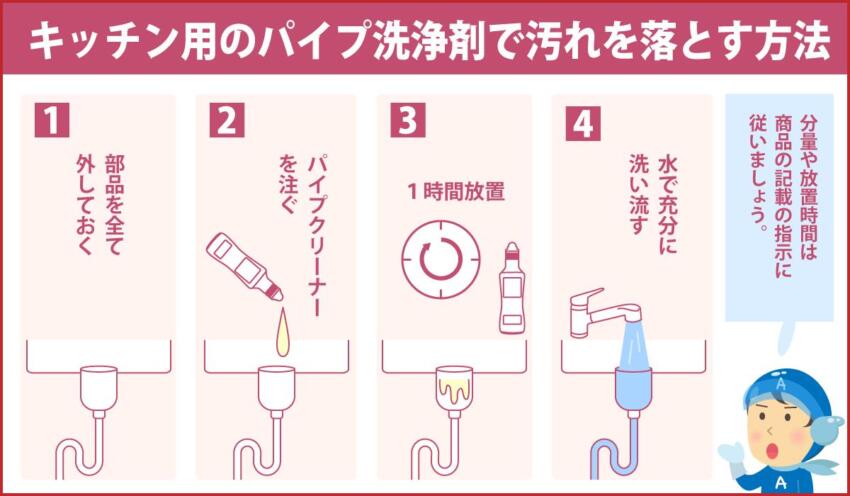 キッチン用のパイプ洗浄剤で汚れを落とす方法

1
部品を全て外しておく

2
パイプクリーナーを注ぐ

3
1時間放置

4
水で充分に洗い流す

分量や放置時間は商品の記載の指示に従いましょう。

A

A