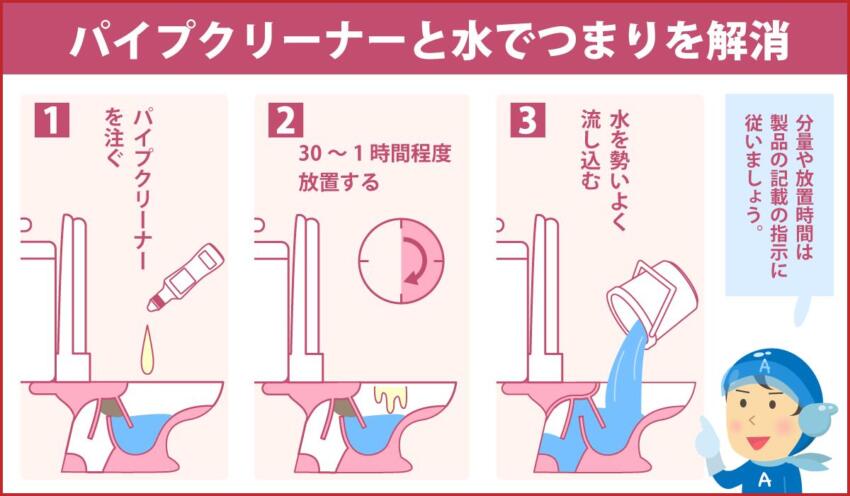 パイプクリーナーと水でつまりを解消

1
パイプクリーナーを注ぐ

2
30 ～ 1 時間程度放置する

3
水を勢いよく流し込む

分量や放置時間は製品の記載の指示に従いましょう。

A

A