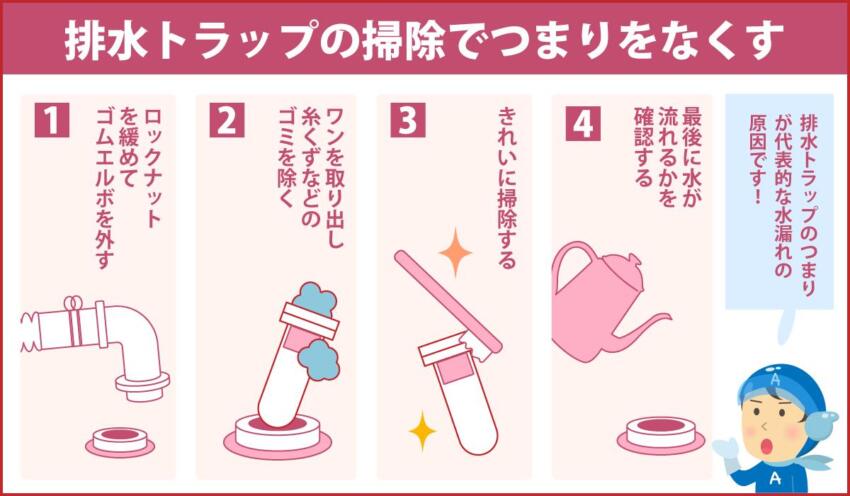 排水トラップの掃除でつまりをなくす

1
ロックナットを緩めてゴムエルボを外す

2
ワンを取り出し糸くずなどのゴミを除く

3
きれいに掃除する

4
最後に水が流れるかを確認する

排水トラップのつまりが代表的な水漏れの原因です！

A

A