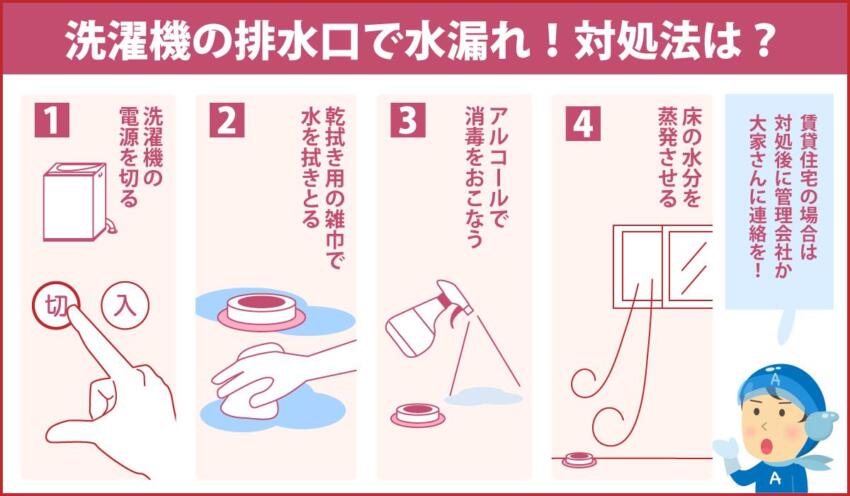 洗濯機の排水口で水漏れ！対処法は？

1
洗濯機の電源を切る

切
入

2
乾拭き用の雑巾で水を拭きとる

3
アルコールで消毒をおこなう

4
床の水分を蒸発させる

賃貸住宅の場合は対処後に管理会社か大家さんに連絡を！

A
A