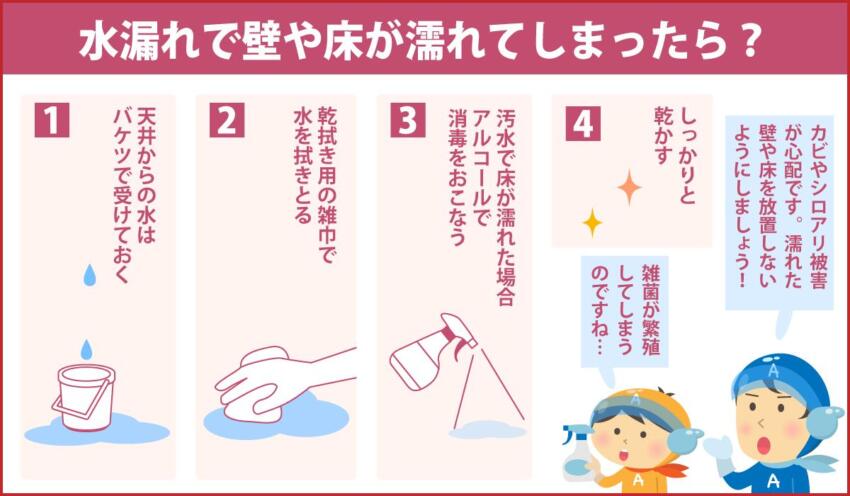 水漏れで壁や床が濡れてしまったら？

1
天井からの水はバケツで受けておく

2
乾拭き用の雑巾で水を拭きとる

3
汚水で床が濡れた場合アルコールで消毒をおこなう

4
しっかりと乾かす

カビやシロアリ被害が心配です。濡れた壁や床を放置しないようにしましょう！

雑菌が繁殖してしまうのですね…

A

A

A