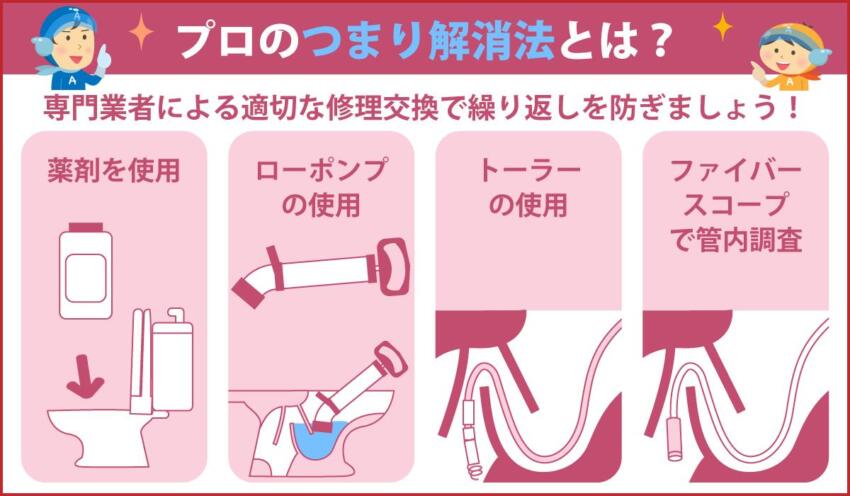 プロのつまり解消法とは？

専門業者による適切な修理交換で繰り返しを防ぎましょう！

薬剤を使用

ローポンプの使用

トーラーの使用

ファイバースコープで管内調査