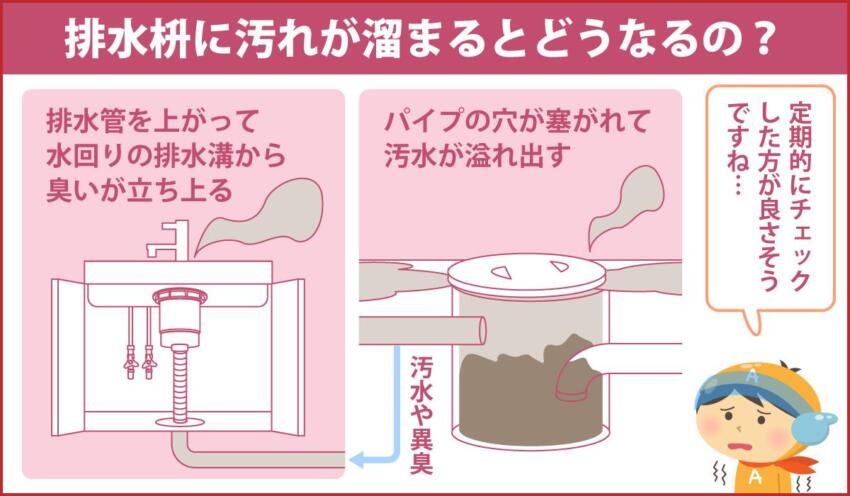 排水枡に汚れが溜まるとどうなるの？

排水管を上がって水回りの排水溝から臭いが立ち上る

パイプの穴が塞がれて汚水が溢れ出す

汚水や異臭

定期的にチェックした方が良さそうですね…

A

A