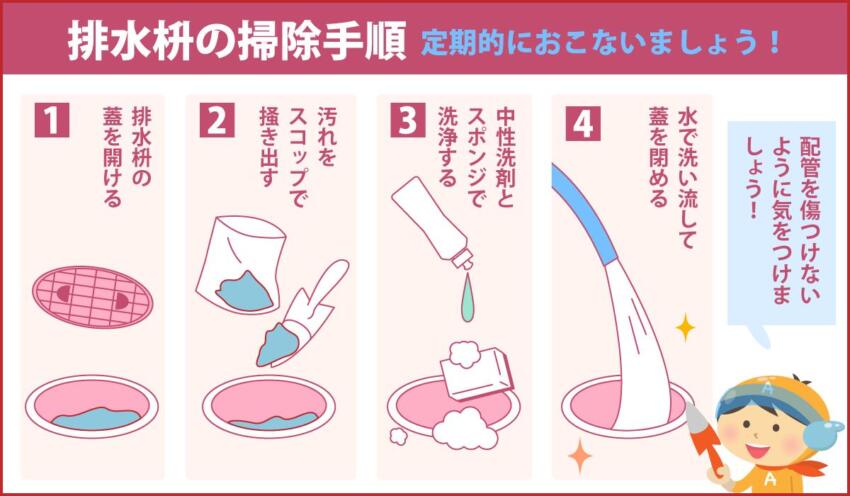 排水枡の掃除手順 定期的におこないましょう！

1
排水枡の蓋を開ける

2
汚れをスコップで掻き出す

3
中性洗剤とスポンジで洗浄する

4
水で洗い流して蓋を閉める

配管を傷つけないように気をつけましょう！

A

A