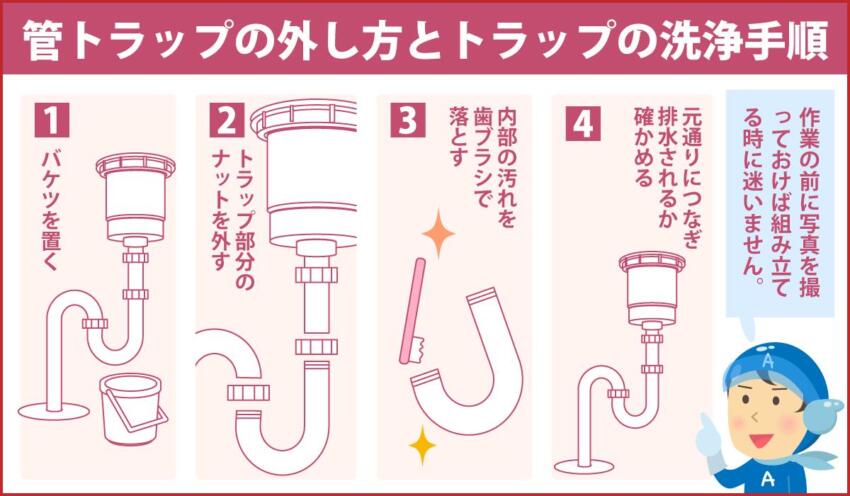 管トラップの外し方とトラップの洗浄手順

1
バケツを置く

2
トラップ部分のナットを外す

3
内部の汚れを歯ブラシで落とす

4
元通りにつなぎ排水されるか確かめる

作業の前に写真を撮っておけば組み立てる時に迷いません。

A

A