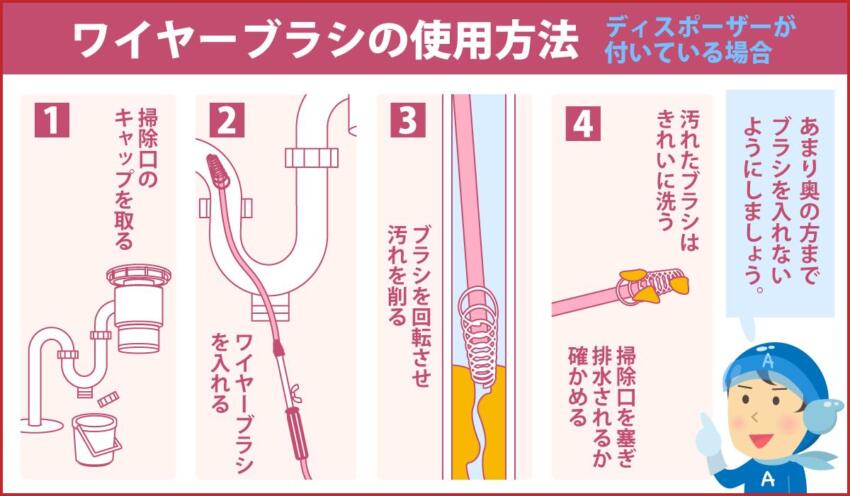 ワイヤーブラシの使用方法

ディスポーザーが付いている場合

1
掃除口のキャップを取る

2
ワイヤーブラシを入れる

3
ブラシを回転させ汚れを削る

4
汚れたブラシはきれいに洗う

掃除口を塞ぎ排水されるか確かめる

あまり奥の方までブラシを入れないようにしましょう。

A

A