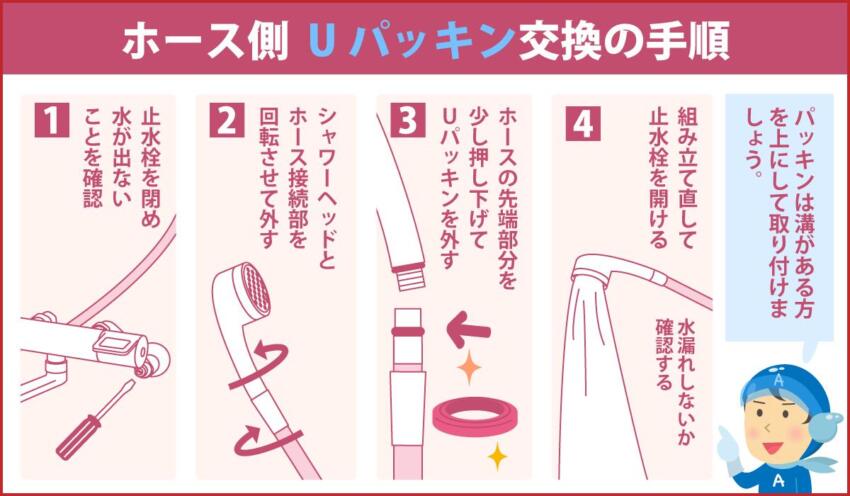 ホース側 Uパッキン交換の手順

1
止水栓を閉め水が出ないことを確認

2
シャワーヘッドとホース接続部を回転させて外す

3
ホースの先端部分を少し押し下げてUパッキンを外す

4
組み立て直して止水栓を開ける

水漏れしないか確認する

パッキンは溝がある方を上にして取り付けましょう。

A

A