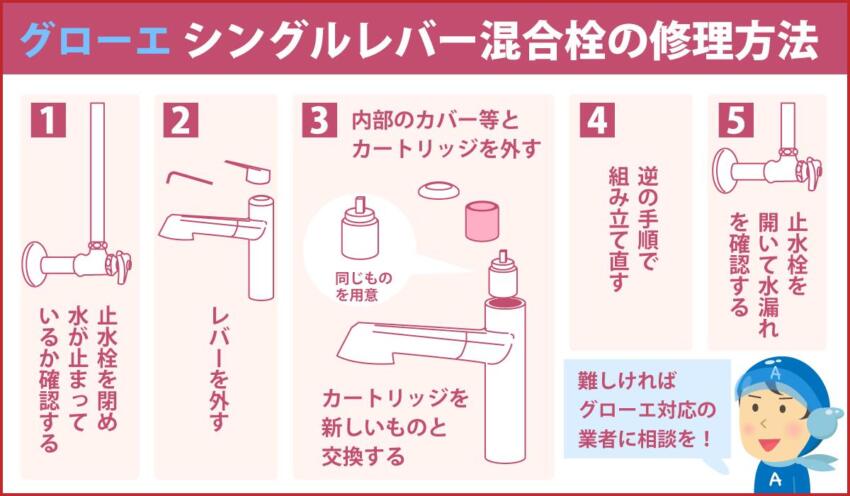 グローエ シングルレバー混合栓の修理方法

1
止水栓を閉め水が止まっているか確認する

2
レバーを外す

3
内部のカバー等とカートリッジを外す

同じものを用意

カートリッジを新しいものと交換する

4
逆の手順で組み立て直す

5
止水栓を開いて水漏れを確認する

難しければグローエ対応の業者に相談を！

A
A