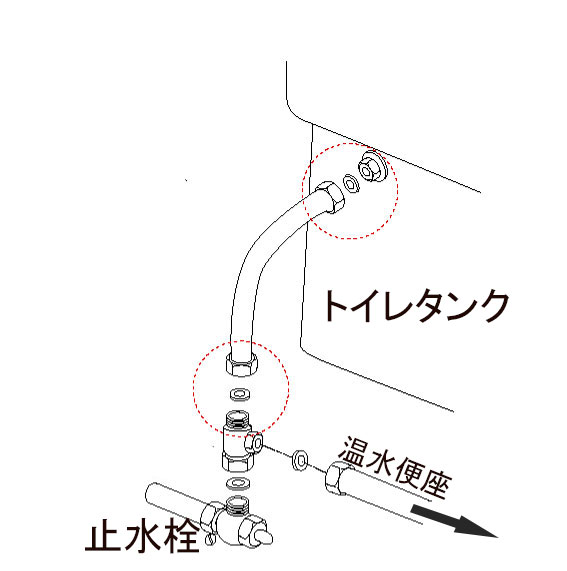 トイレタンク

温水便座

止水栓